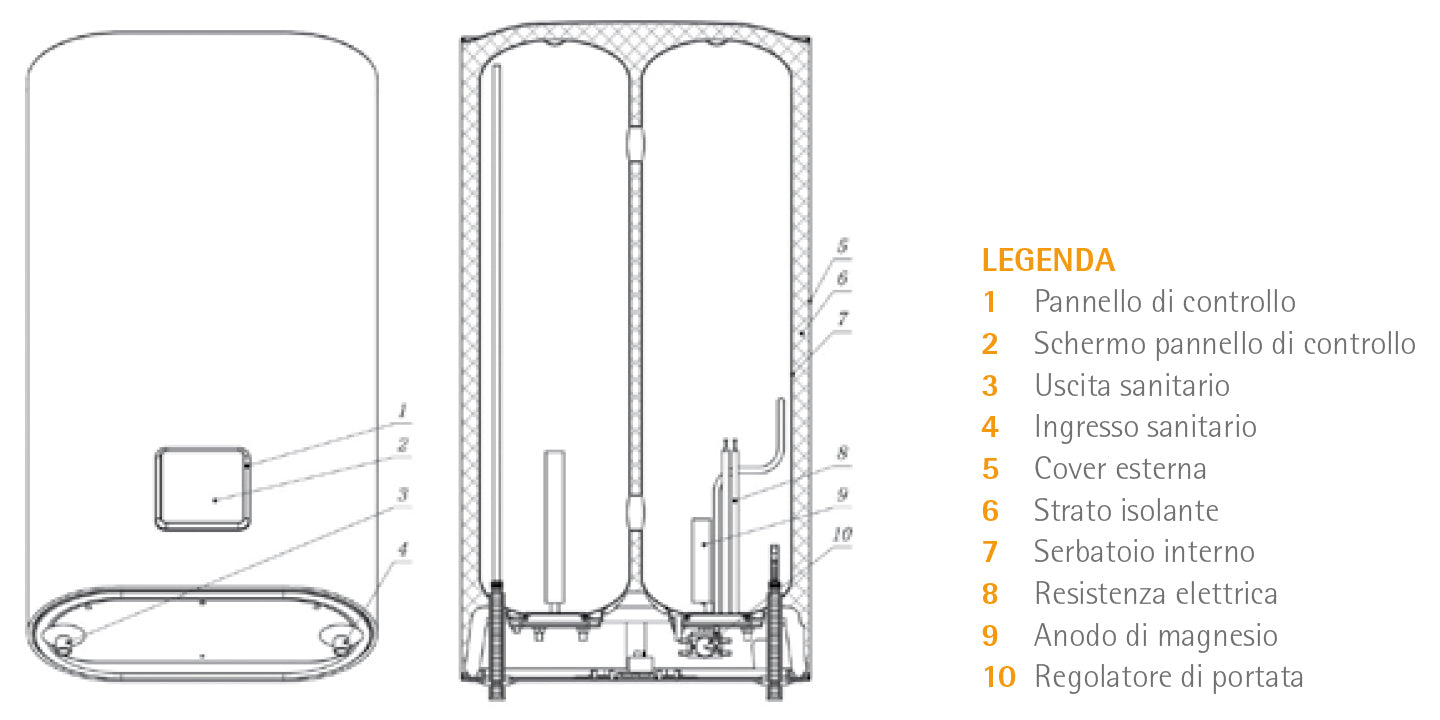 1
2
3
4

5
6
7
8
9
10

LEGENDA
1 Pannello di controllo
2 Schermo pannello di controllo
3 Uscita sanitario
4 Ingresso sanitario
5 Cover esterna
6 Strato isolante
7 Serbatoio interno
8 Resistenza elettrica
9 Anodo di magnesio
10 Regolatore di portata